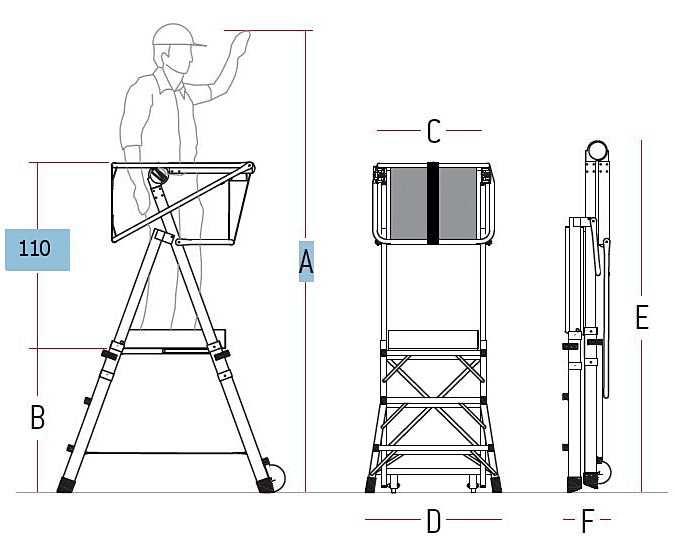 110
B
A
C
D
E
F